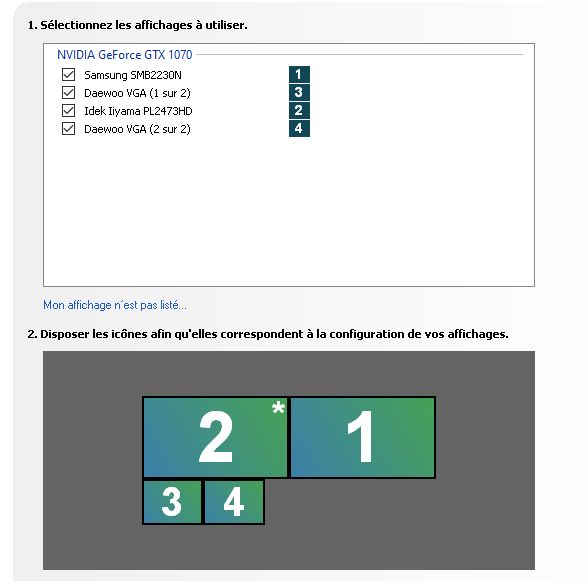 1. Sélectionnez les affichages à utiliser.

NVIDIA GeForce GTX 1070

Samsung SMB2230N 1
Daewoo VGA (1 sur 2) 3
Idek Iiyama PL2473HD 2
Daewoo VGA (2 sur 2) 4

Mon affichage n´est pas listé...

2. Disposer les icônes afin qu'elles correspondent à la configuration de vos affichages.

2 *
1
3
4